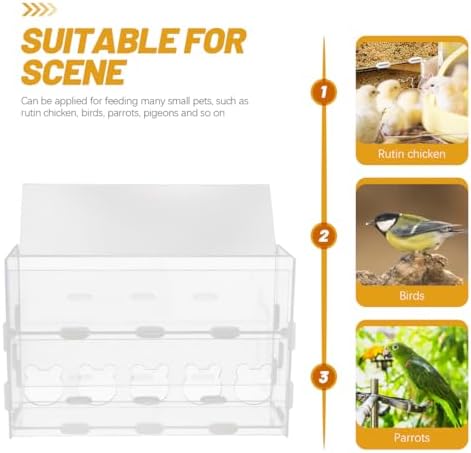 SUITABLE FOR SCENE

Can be applied for feeding many small pets, such as rutin chicken, birds, parrots, pigeons and so on

1

Rutin chicken

2

Birds

3

Parrots