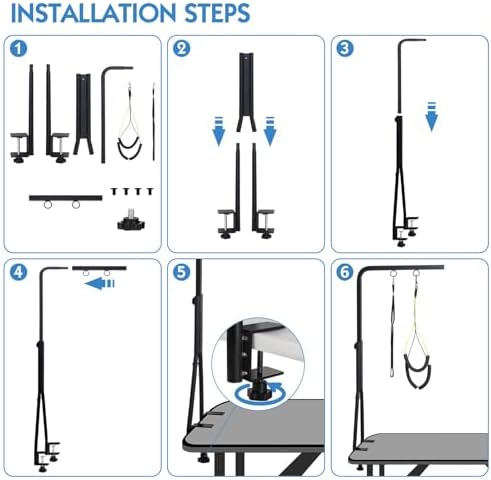 INSTALLATION STEPS

1

2

3

4

5

6