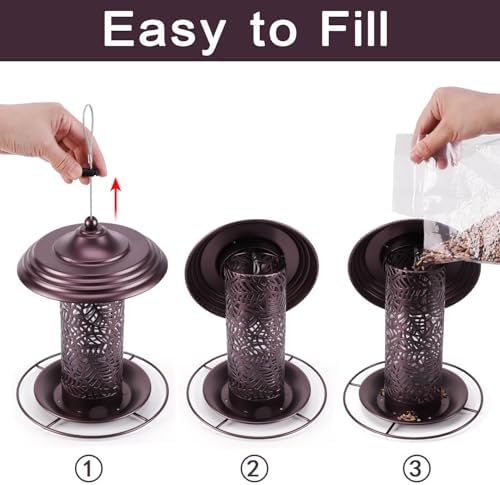 Easy to Fill

①

②

③