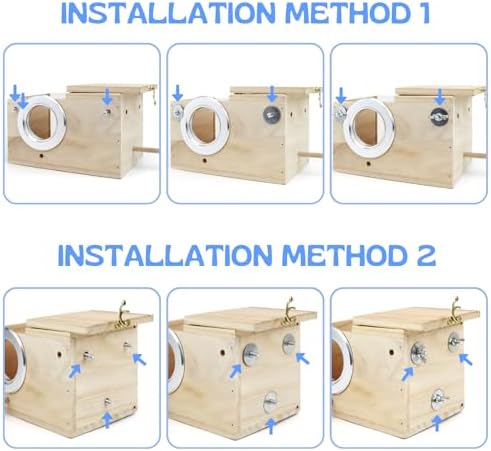 INSTALLATION METHOD 1

INSTALLATION METHOD 2