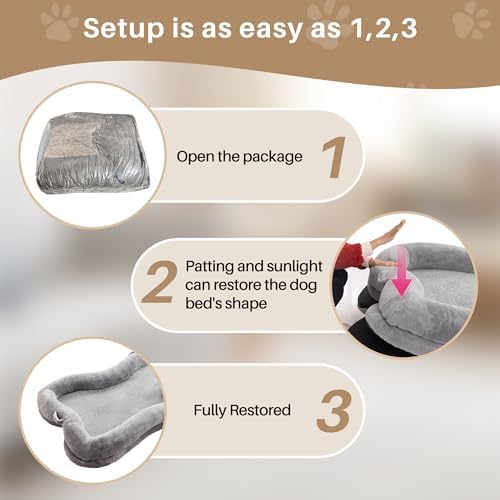 Setup is as easy as 1,2,3

Open the package 1

2 Patting and sunlight can restore the dog bed's shape

Fully Restored 3