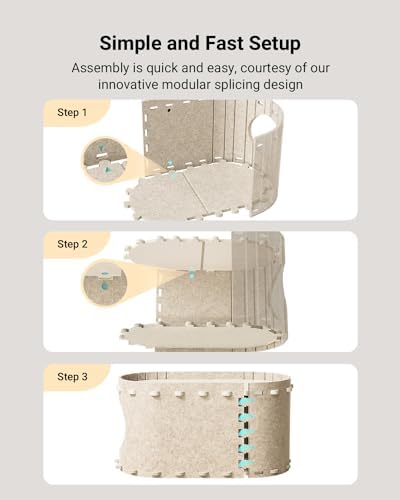 Simple and Fast Setup

Assembly is quick and easy, courtesy of our innovative modular splicing design

Step 1

Step 2

Step 3