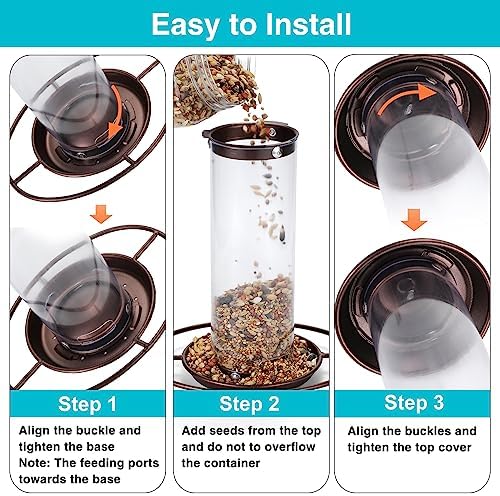 Easy to Install

Step 1

Align the buckle and tighten the base
Note: The feeding ports towards the base

Step 2

Add seeds from the top and do not to overflow the container

Step 3

Align the buckles and tighten the top cover