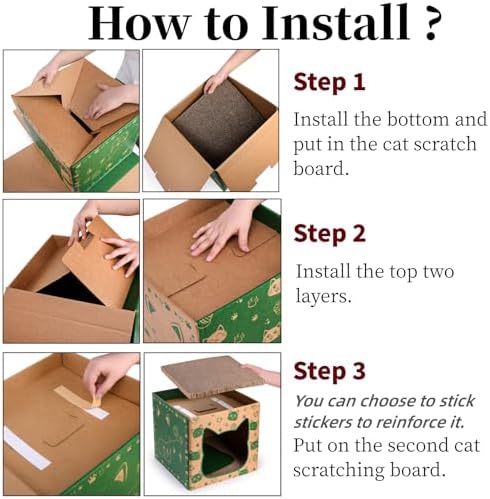 How to Install ?

Step 1

Install the bottom and put in the cat scratch board.

Step 2

Install the top two layers.

Step 3

You can choose to stick stickers to reinforce it. Put on the second cat scratching board.