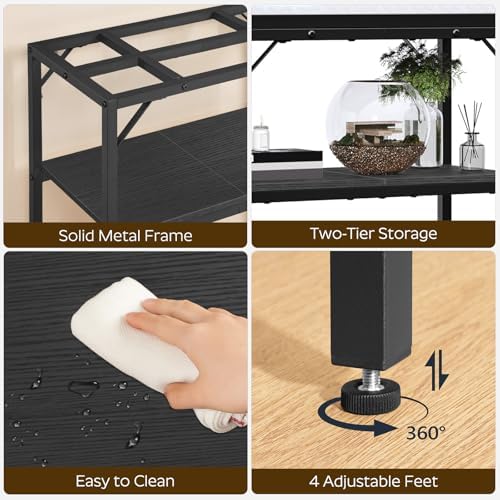 Solid Metal Frame

Two-Tier Storage

Easy to Clean

360°

4 Adjustable Feet