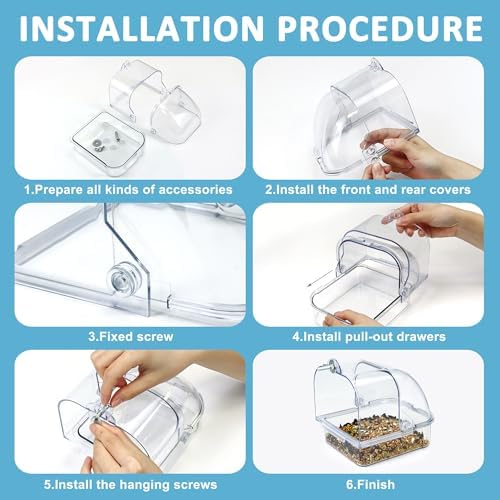 INSTALLATION PROCEDURE

1.Prepare all kinds of accessories

2.Install the front and rear covers

3.Fixed screw

4.Install pull-out drawers

5.Install the hanging screws

6.Finish