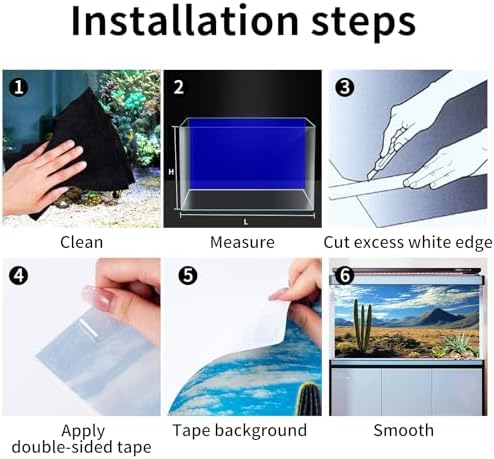 Installation steps

1

Clean

2

H

L

Measure

3

Cut excess white edge

4

Apply double-sided tape

5

Tape background

6

Smooth