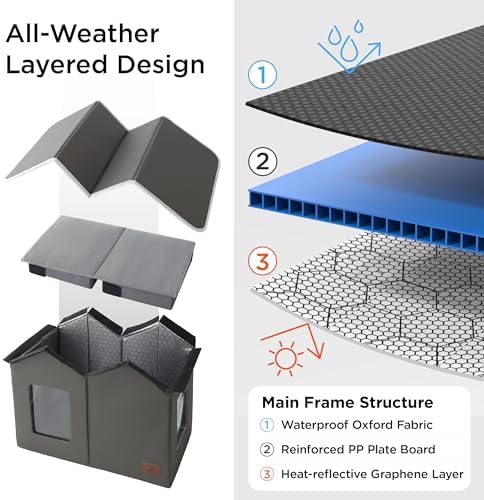 All-Weather Layered Design

1

2

3

Main Frame Structure

1 Waterproof Oxford Fabric

2 Reinforced PP Plate Board

3 Heat-reflective Graphene Layer