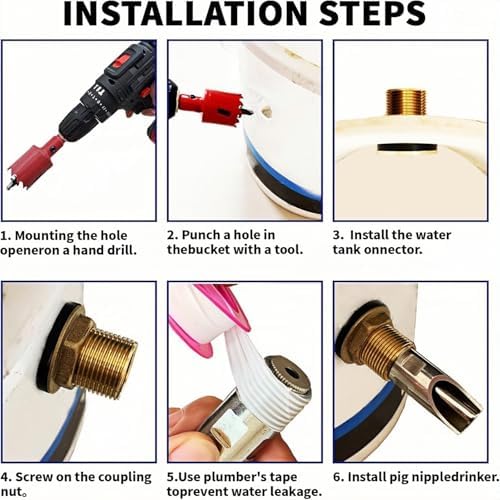 INSTALLATION STEPS

1. Mounting the hole openeron a hand drill.

2. Punch a hole in thebucket with a tool.

3. Install the water tank onnector.

4. Screw on the coupling nut。

5.Use plumber's tape toprevent water leakage.

6. Install pig nippledrinker.