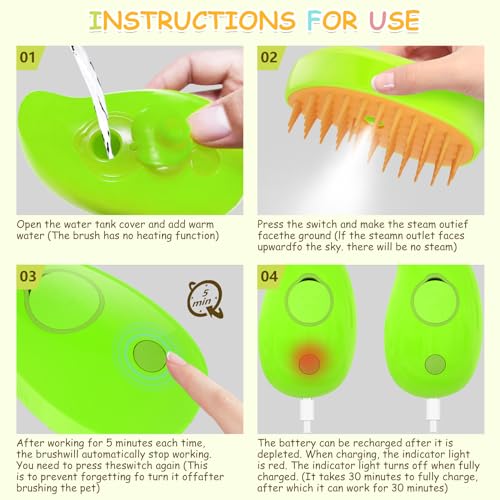 INSTRUCTIONS FOR USE

01

Open the water tank cover and add warm water (The brush has no heating function)

02

Press the switch and make the steam outief facethe ground (If the steamn outlet faces upwardfo the sky, there will be no steam)

03

5 min

After working for 5 minutes each time, the brushwill automatically stop working. You need to press theswitch again (This is to prevent forgetting fo turn it offafter brushing the pet)

04

The battery can be recharged after it is depleted. When charging, the indicator light is red. The indicator light turns off when fully charged. (It takes 30 minutes to fully charge, after which it can work for 30 minutes)