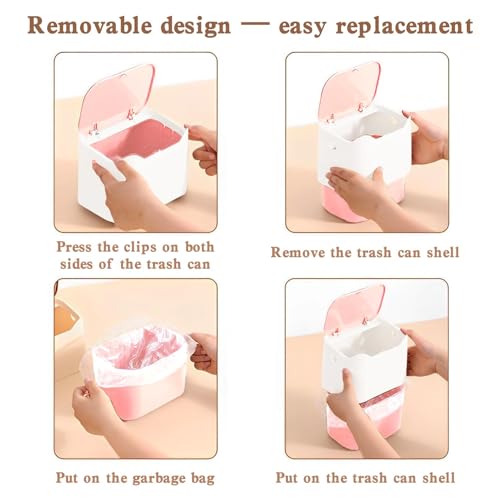 Removable design — easy replacement

Press the clips on both sides of the trash can

Remove the trash can shell

Put on the garbage bag

Put on the trash can shell