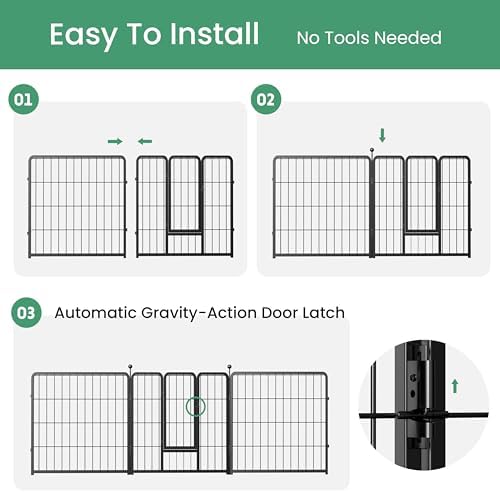 Easy To Install No Tools Needed

01

02

03 Automatic Gravity-Action Door Latch