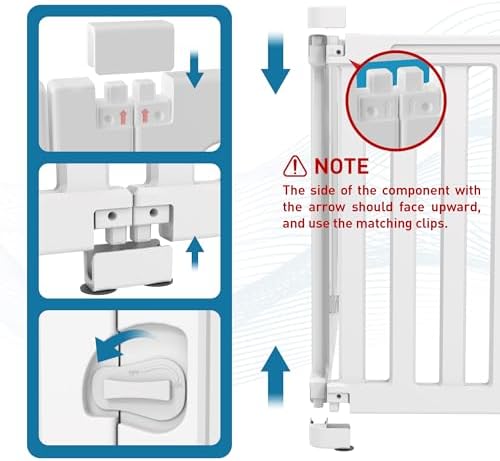 NOTE
The side of the component with the arrow should face upward, and use the matching clips.