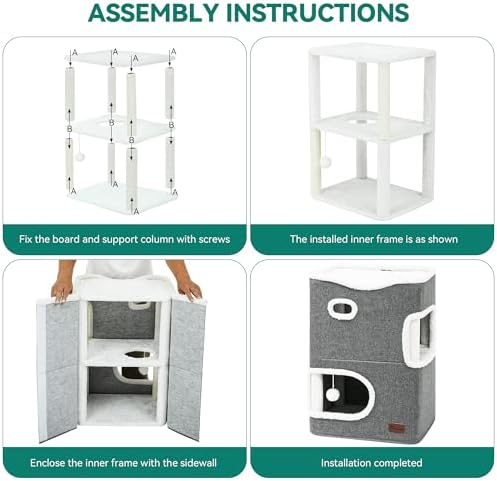 ASSEMBLY INSTRUCTIONS

A A A A
B B B B
A A A A

Fix the board and support column with screws

The installed inner frame is as shown

Enclose the inner frame with the sidewall

Installation completed