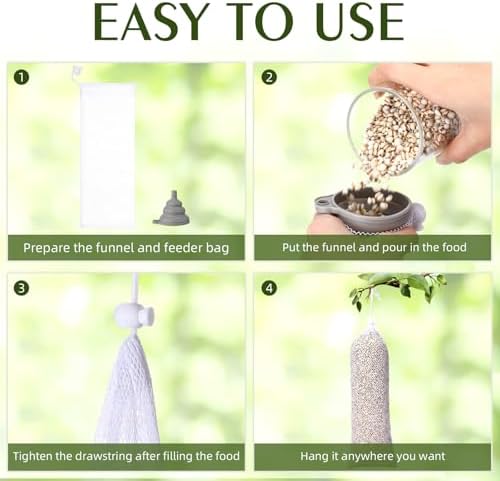 EASY TO USE

1

Prepare the funnel and feeder bag

2

Put the funnel and pour in the food

3

Tighten the drawstring after filling the food

4

Hang it anywhere you want