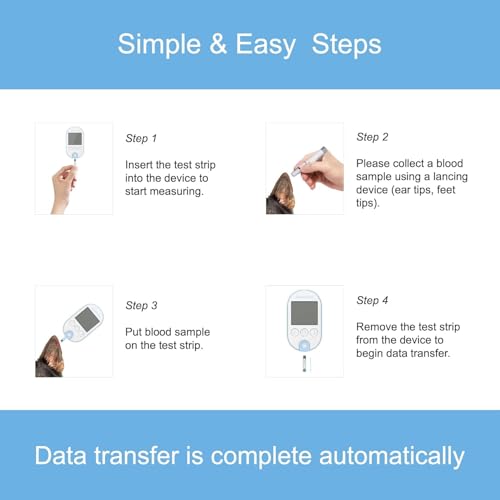 Simple & Easy Steps

Step 1

Insert the test strip into the device to start measuring.

Step 2

Please collect a blood sample using a lancing device (ear tips, feet tips).

Step 3

Put blood sample on the test strip.

Step 4

Remove the test strip from the device to begin data transfer.

Data transfer is complete automatically