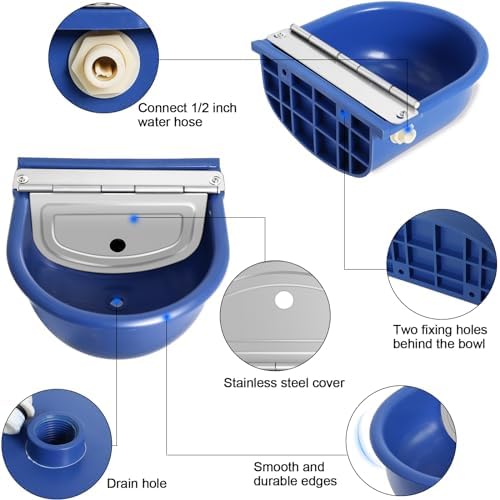 Connect 1/2 inch water hose

Two fixing holes behind the bowl

Stainless steel cover

Drain hole

Smooth and durable edges