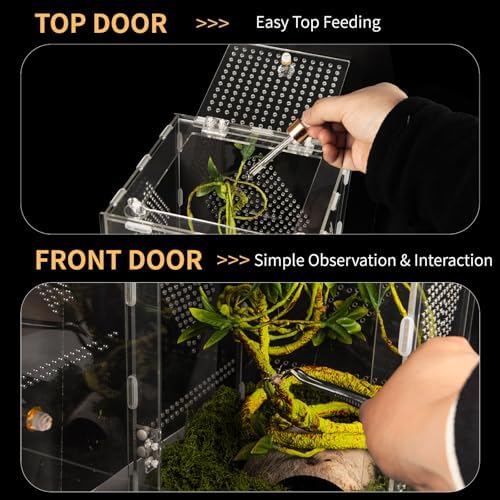 TOP DOOR >>> Easy Top Feeding

FRONT DOOR >>> Simple Observation & Interaction