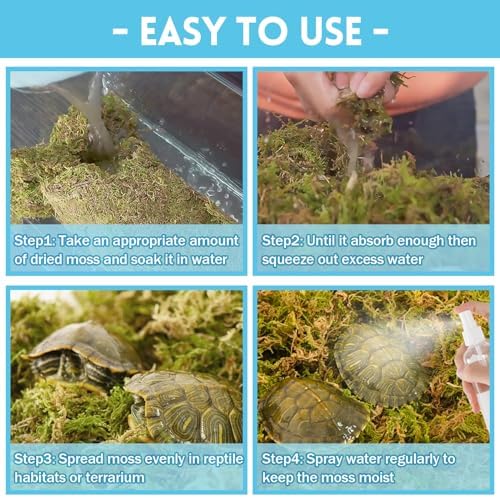 - EASY TO USE -

Step1: Take an appropriate amount of dried moss and soak it in water

Step2: Until it absorb enough then squeeze out excess water

Step3: Spread moss evenly in reptile habitats or terrarium

Step4: Spray water regularly to keep the moss moist