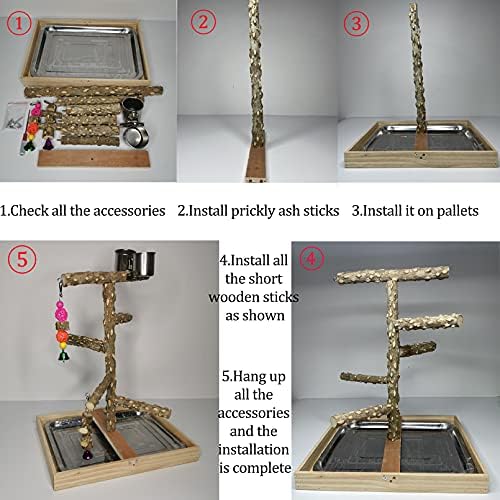 ①

②

③

1.Check all the accessories

2.Install prickly ash sticks

3.Install it on pallets

⑤

4.Install all the short wooden sticks as shown

5.Hang up all the accessories and the installation is complete

④