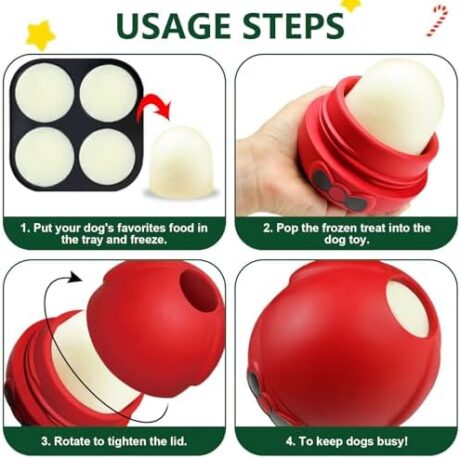 USAGE STEPS

1. Put your dog's favorites food in the tray and freeze.

2. Pop the frozen treat into the dog toy.

3. Rotate to tighten the lid.

4. To keep dogs busy!