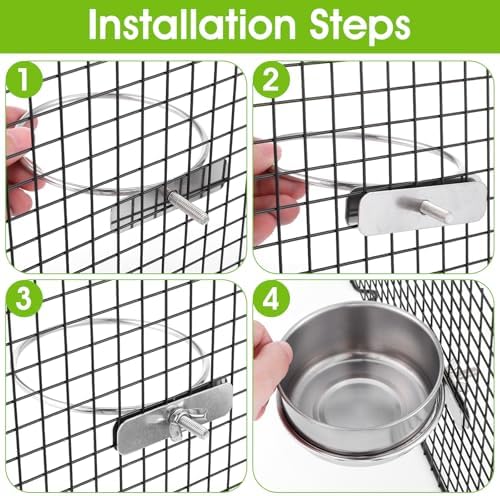 Installation Steps

1

2

3

4