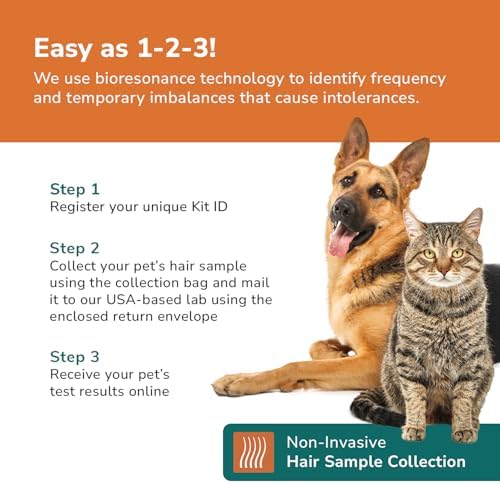 Easy as 1-2-3!

We use bioresonance technology to identify frequency and temporary imbalances that cause intolerances.

Step 1
Register your unique Kit ID

Step 2
Collect your pet's hair sample using the collection bag and mail it to our USA-based lab using the enclosed return envelope

Step 3
Receive your pet's test results online

Non-Invasive
Hair Sample Collection