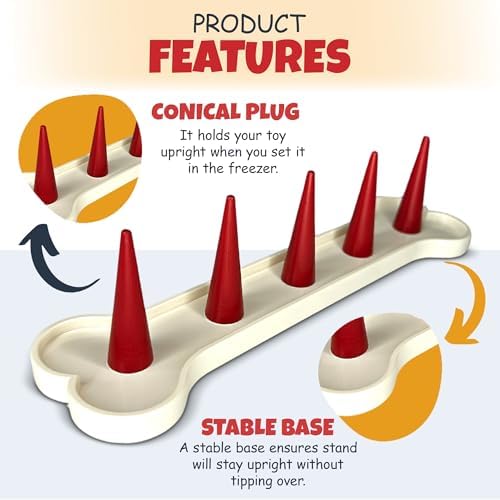 PRODUCT
FEATURES

CONICAL PLUG
It holds your toy upright when you set it in the freezer.

STABLE BASE
A stable base ensures stand will stay upright without tipping over.