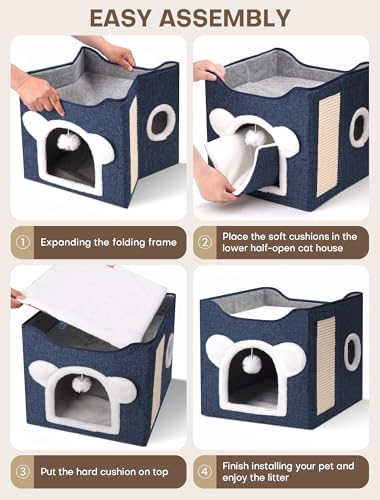 EASY ASSEMBLY

① Expanding the folding frame

② Place the soft cushions in the lower half-open cat house

③ Put the hard cushion on top

④ Finish installing your pet and enjoy the litter