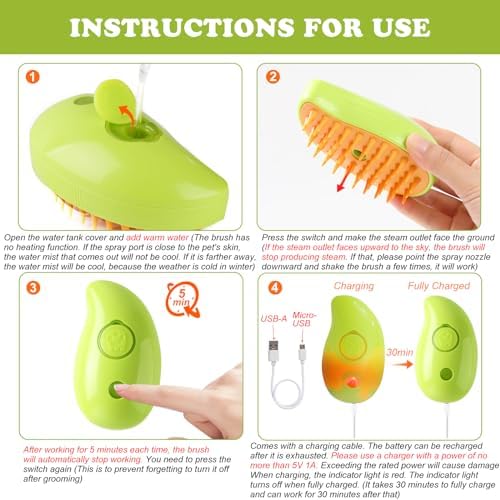 INSTRUCTIONS FOR USE

1

Open the water tank cover and add warm water (The brush has no heating function. If the spray port is close to the pet's skin, the water mist that comes out will not be cool. If it is farther away, the water mist will be cool, because the weather is cold in winter)

2

Press the switch and make the steam outlet face the ground (If the steam outlet faces upward to the sky, the brush will stop producing steam. If that, please point the spray nozzle downward and shake the brush a few times, it will work)

3

5 min

After working for 5 minutes each time, the brush will automatically stop working. You need to press the switch again (This is to prevent forgetting to turn it off after grooming)

4

Charging

Fully Charged

USB-A

Micro-USB

30min

Comes with a charging cable. The battery can be recharged after it is exhausted. Please use a charger with a power of no more than 5V 1A. Exceeding the rated power will cause damage When charging, the indicator light is red. The indicator light turns off when fully charged. (It takes 30 minutes to fully charge and can work for 30 minutes after that)