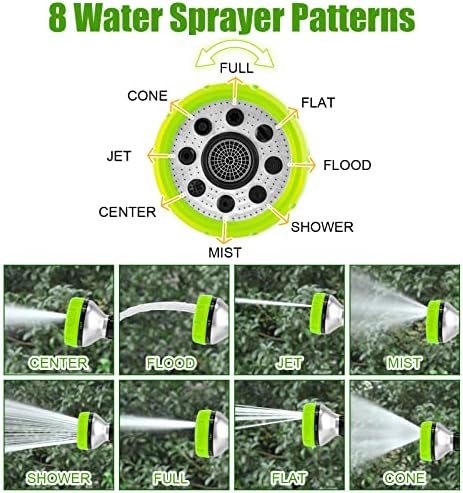 8 Water Sprayer Patterns

FULL
CONE
FLAT
JET
FLOOD
CENTER
SHOWER
MIST

CENTER
FLOOD
JET
MIST
SHOWER
FULL
FLAT
CONE