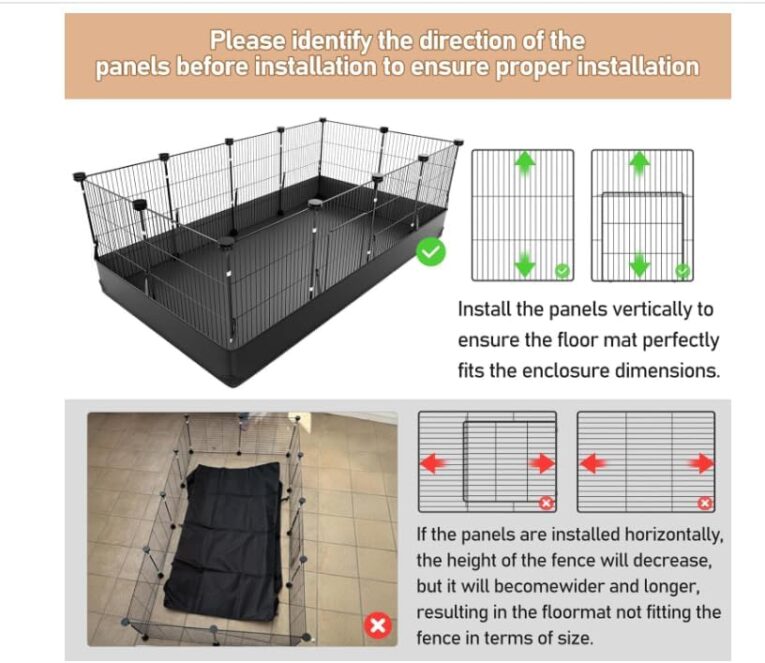 Please identify the direction of the panels before installation to ensure proper installation

Install the panels vertically to ensure the floor mat perfectly fits the enclosure dimensions.

If the panels are installed horizontally, the height of the fence will decrease, but it will becomewider and longer, resulting in the floormat not fitting the fence in terms of size.