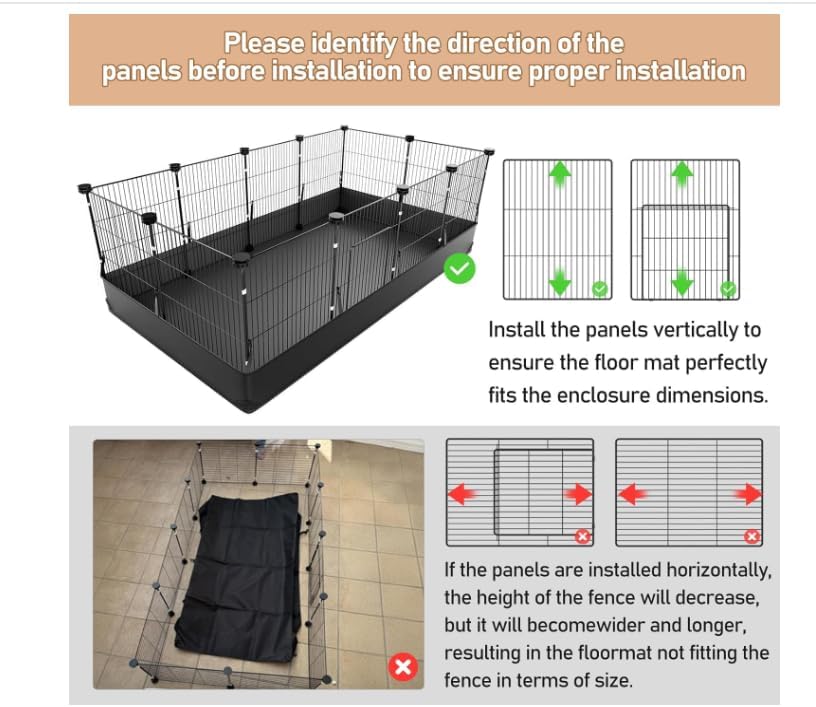 Please identify the direction of the panels before installation to ensure proper installation

Install the panels vertically to ensure the floor mat perfectly fits the enclosure dimensions.

If the panels are installed horizontally, the height of the fence will decrease, but it will becomewider and longer, resulting in the floormat not fitting the fence in terms of size.